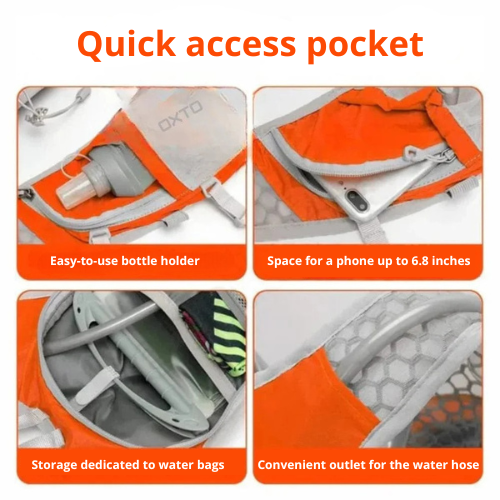 Quick access pocket

OXTO

Easy-to-use bottle holder

Space for a phone up to 6.8 inches

Storage dedicated to water bags

Convenient outlet for the water hose